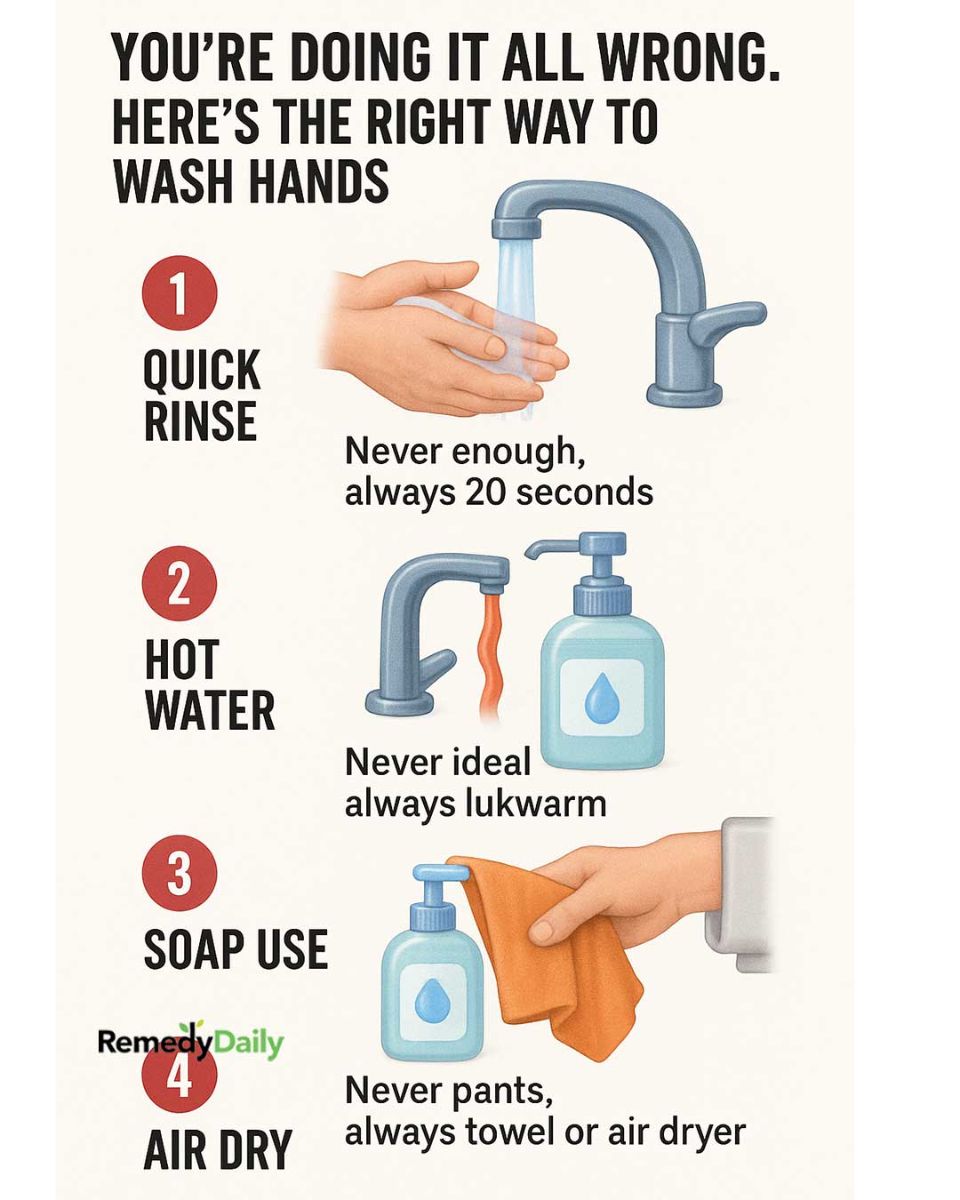 YOU'RE DOING IT ALL WRONG.
HERE'S THE RIGHT WAY TO WASH HANDS

1
QUICK RINSE

Never enough, always 20 seconds

2
HOT WATER

Never ideal always lukwarm

3
SOAP USE

RemedyDaily

4
AIR DRY

Never pants, always towel or air dryer